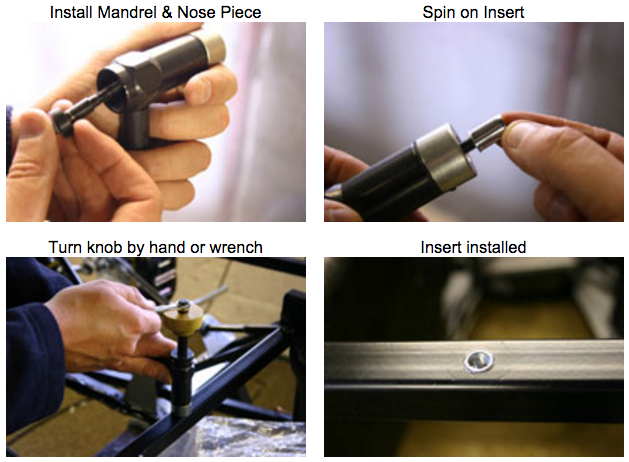 Install Mandrel & Nose Piece

Spin on Insert

Turn knob by hand or wrench

Insert installed