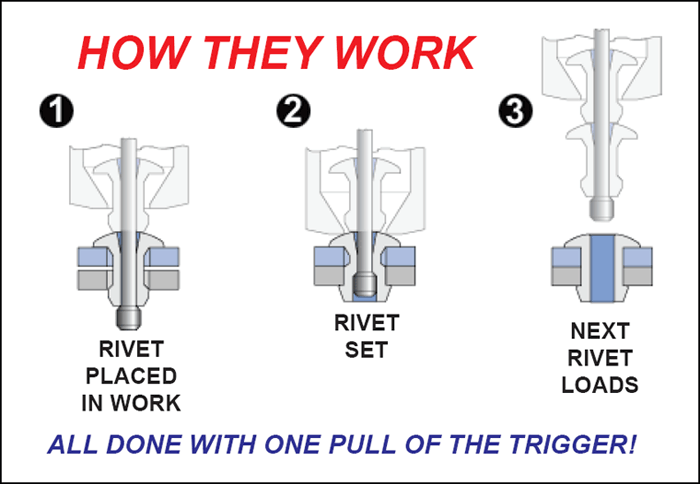 HOW THEY WORK

1

RIVET PLACED IN WORK

2

RIVET SET

3

NEXT RIVET LOADS

ALL DONE WITH ONE PULL OF THE TRIGGER!